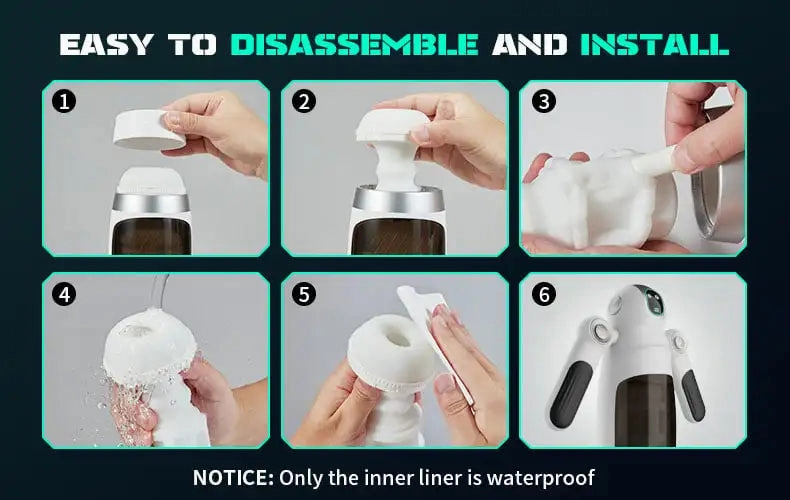 EASY TO DISASSEMBLE AND INSTALL

1

2

3

4

5

6

NOTICE: Only the inner liner is waterproof